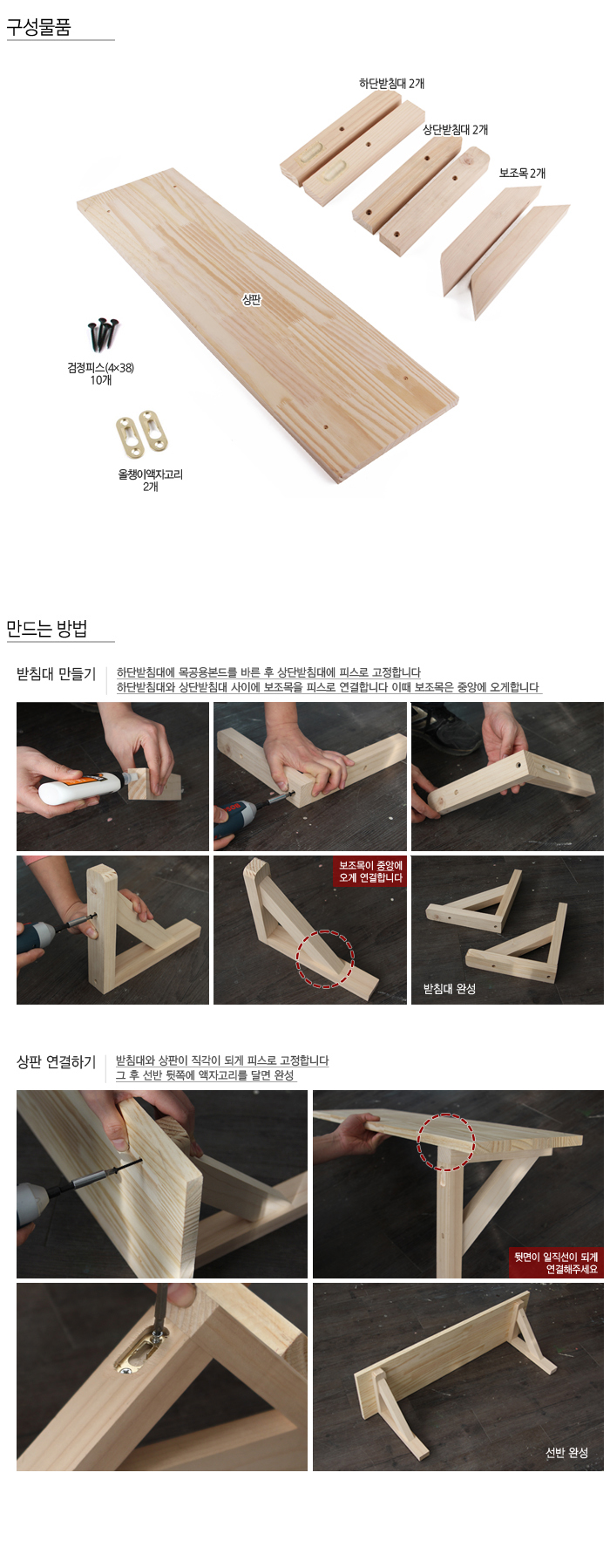 구성물품

하단받침대 2개

상단받침대 2개

보조목 2개

상판

검정피스(4×38)
10개

올챙이액자고리
2개

만드는 방법

받침대 만들기

하단받침대에 목공용본드를 바른 후 상단받침대에 피스로 고정합니다
하단받침대와 상단받침대 사이에 보조목을 피스로 연결합니다 이때 보조목은 중앙에 오게합니다

보조목이 중앙에
오게 연결합니다

받침대 완성

상판 연결하기

받침대와 상판이 직각이 되게 피스로 고정합니다
그 후 선반 뒷쪽에 액자고리를 달면 완성

뒷면이 일직선이 되게
연결해주세요

선반 완성